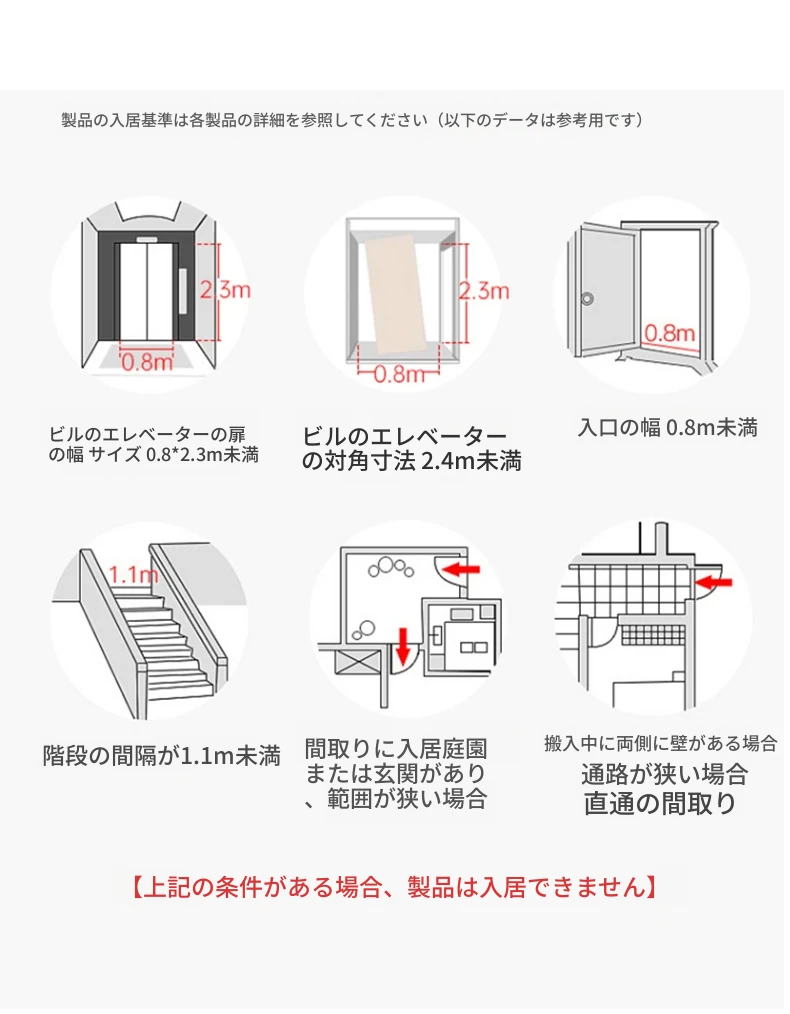 製品の入居基準は各製品の詳細を参照してください（以下のデータは参考用です）

2.3m
0.8m

2.3m
0.8m

0.8m

ビルのエレベーターの扉の幅 サイズ 0.8*2.3m未満

ビルのエレベーターの対角寸法 2.4m未満

入口の幅 0.8m未満

1.1m

階段の間隔が1.1m未満

間取りに入居庭園または玄関があり、範囲が狭い場合

搬入中に両側に壁がある場合
通路が狭い場合
直通の間取り

【上記の条件がある場合、製品は入居できません】