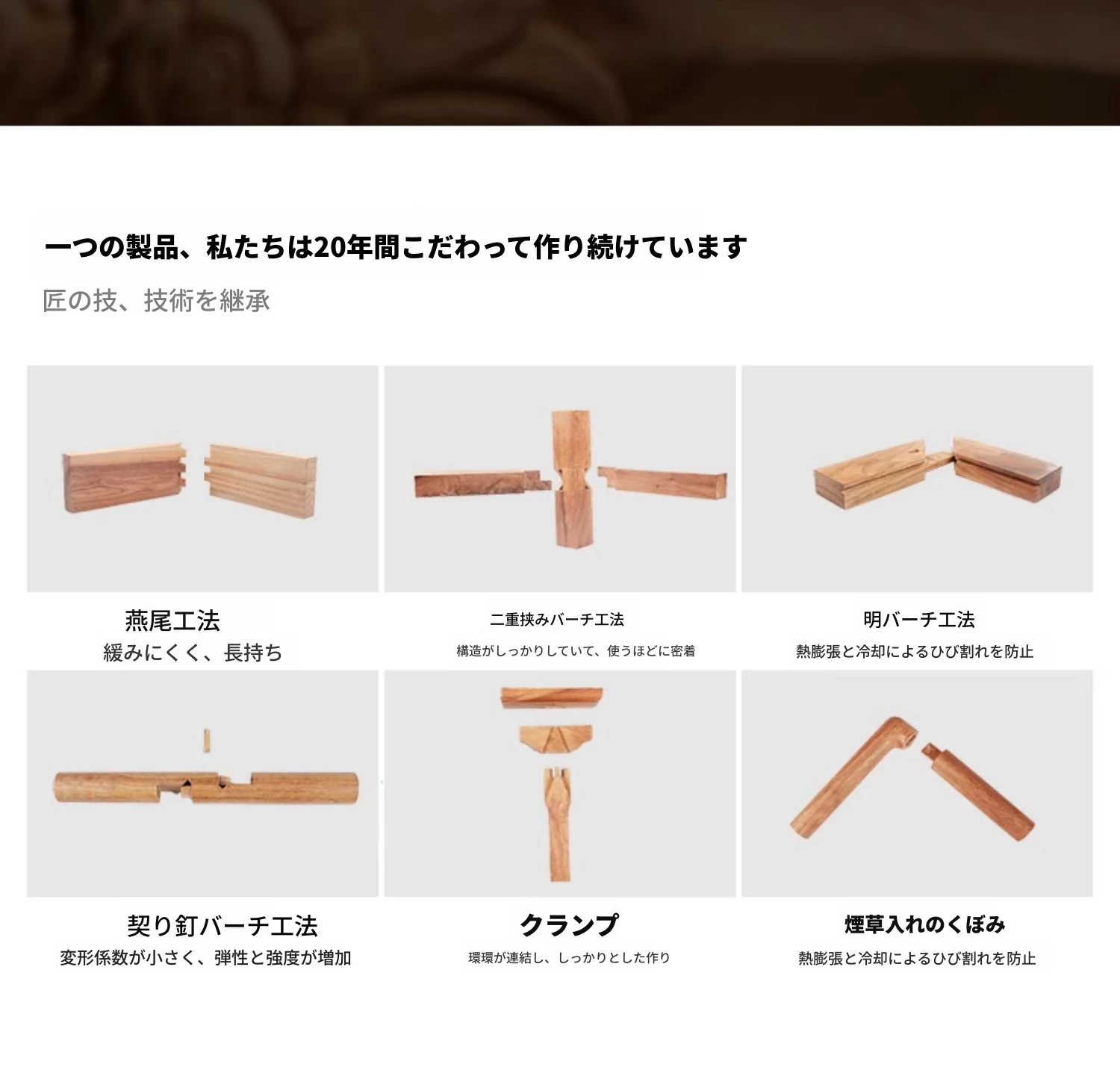 一つの製品、私たちは20年間こだわって作り続けています

匠の技、技術を継承

燕尾工法
緩みにくく、長持ち

二重挟みバーチ工法
構造がしっかりしていて、使うほどに密着

明バーチ工法
熱膨張と冷却によるひび割れを防止

契り釘バーチ工法
変形係数が小さく、弾性と強度が増加

クランプ
環環が連結し、しっかりとした作り

煙草入れのくぼみ
熱膨張と冷却によるひび割れを防止