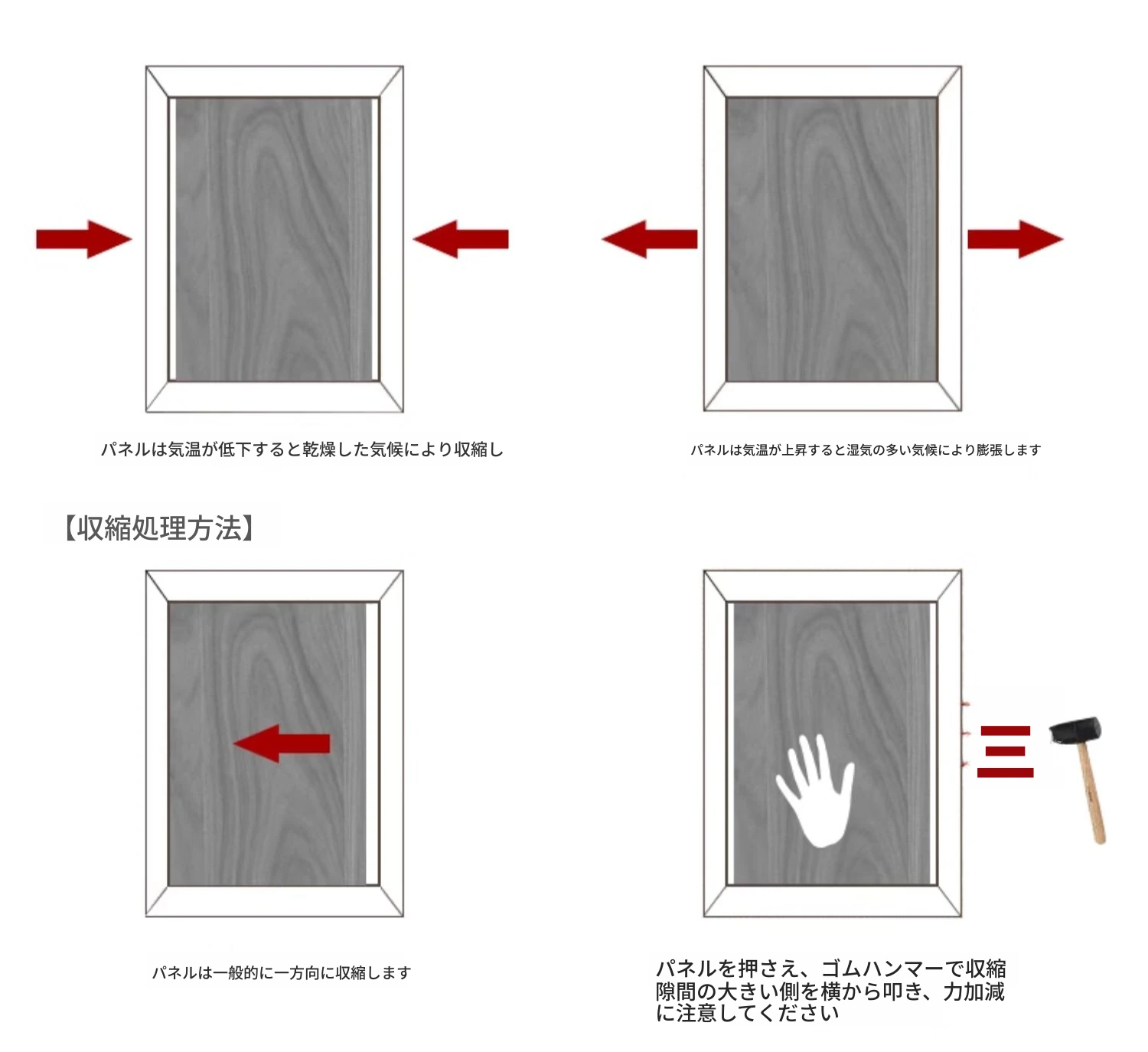 パネルは気温が低下すると乾燥した気候により収縮し

パネルは気温が上昇すると湿気の多い気候により膨張します

【収縮処理方法】

パネルは一般的に一方向に収縮します

パネルを押さえ、ゴムハンマーで収縮隙間の大きい側を横から叩き、力加減に注意してください