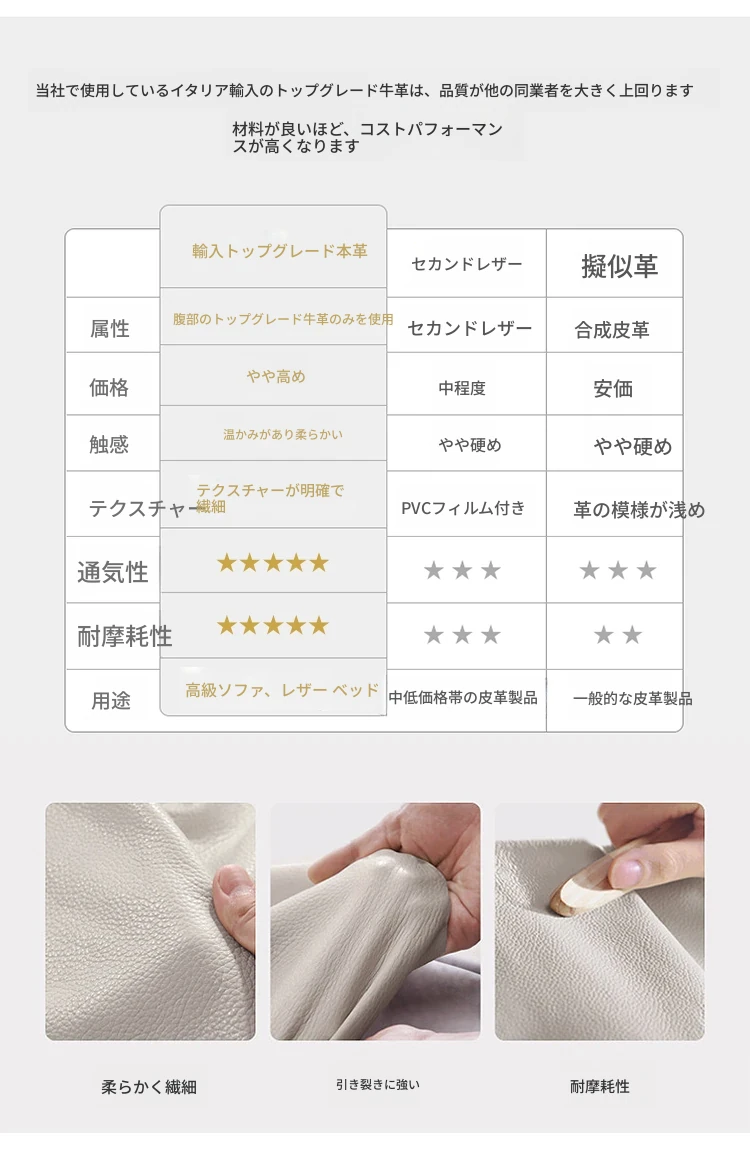 当社で使用しているイタリア輸入のトップグレード牛革は、品質が他の同業者を大きく上回ります

材料が良いほど、コストパフォーマンスが高くなります

| | 輸入トップグレード本革 | セカンドレザー | 擬似革 |
|---|---|---|---|
| 属性 | 腹部のトップグレード牛革のみを使用 | セカンドレザー | 合成皮革 |
| 価格 | やや高め | 中程度 | 安価 |
| 触感 | 温かみがあり柔らかい | やや硬め | やや硬め |
| テクスチャー | テクスチャーが明確で繊細 | PVCフィルム付き | 革の模様が浅め |
| 通気性 | ★★★★★ | ★★★ | ★★★ |
| 耐摩耗性 | ★★★★★ | ★★★ | ★★ |
| 用途 | 高級ソファ、レザー ベッド | 中低価格帯の皮革製品 | 一般的な皮革製品 |

柔らかく繊細

引き裂きに強い

耐摩耗性