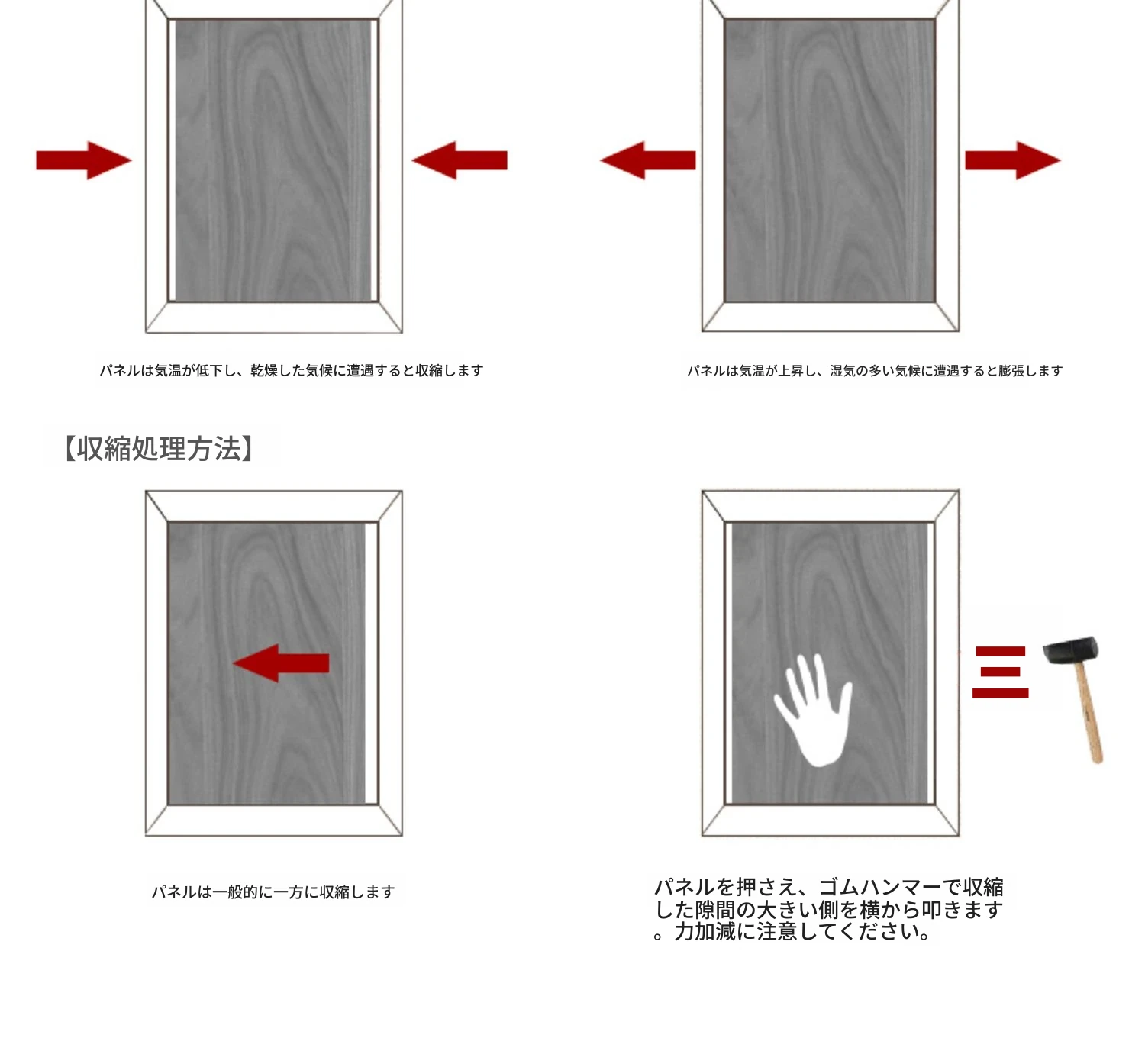 パネルは気温が低下し、乾燥した気候に遭遇すると収縮します

パネルは気温が上昇し、湿気の多い気候に遭遇すると膨張します

【収縮処理方法】

パネルは一般的に一方に収縮します

パネルを押さえ、ゴムハンマーで収縮した隙間の大きい側を横から叩きます。力加減に注意してください。