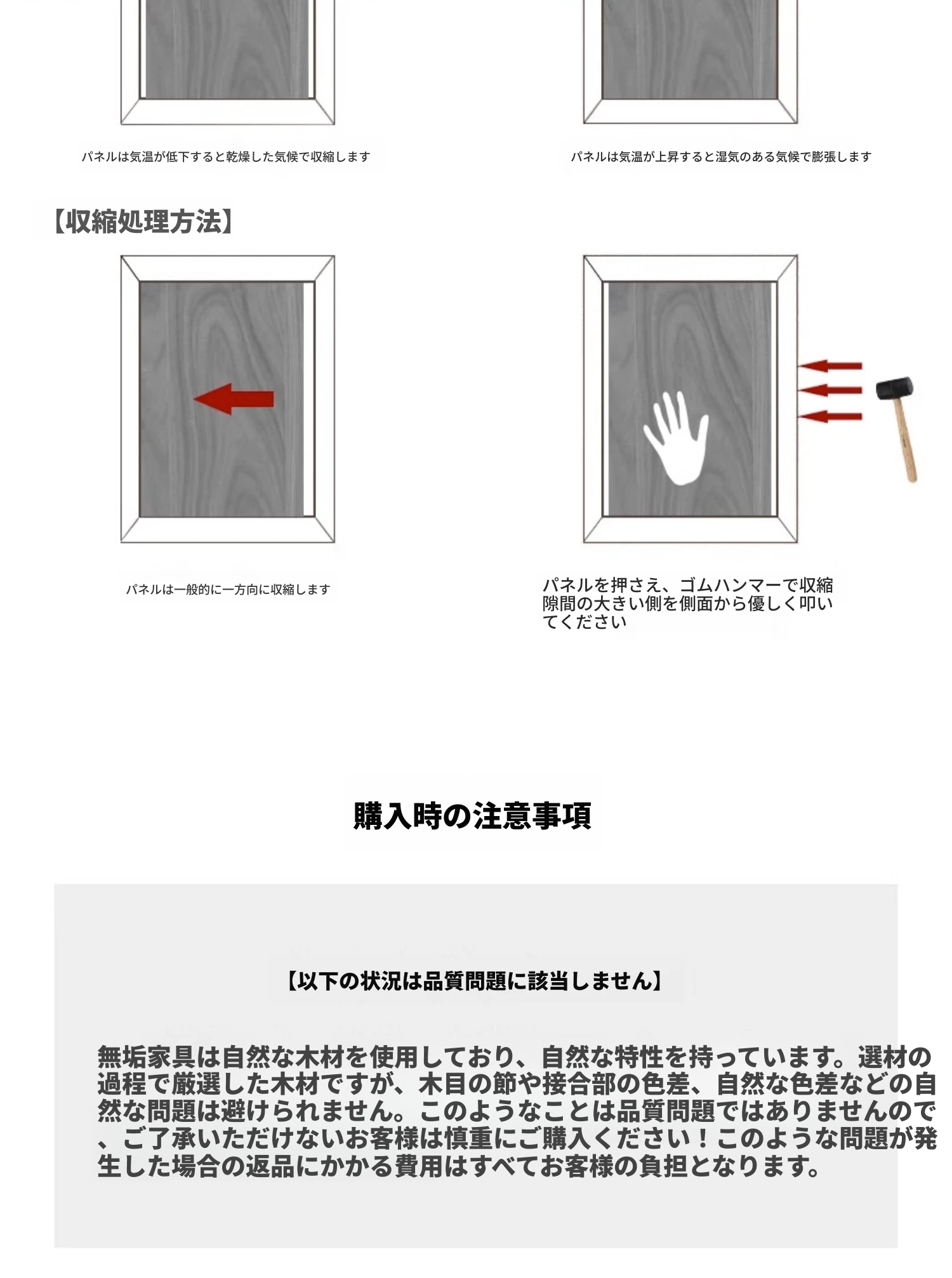 パネルは気温が低下すると乾燥した気候で収縮します

パネルは気温が上昇すると湿気のある気候で膨張します

【収縮処理方法】

パネルは一般的に一方向に収縮します

パネルを押さえ、ゴムハンマーで収縮隙間の大きい側を側面から優しく叩いてください

購入時の注意事項

【以下の状況は品質問題に該当しません】

無垢家具は自然な木材を使用しており、自然な特性を持っています。選材の過程で厳選した木材ですが、木目の節や接合部の色差、自然な色差などの自然な問題は避けられません。このようなことは品質問題ではありませんので、ご了承いただけないお客様は慎重にご購入ください！このような問題が発生した場合の返品にかかる費用はすべてお客様の負担となります。