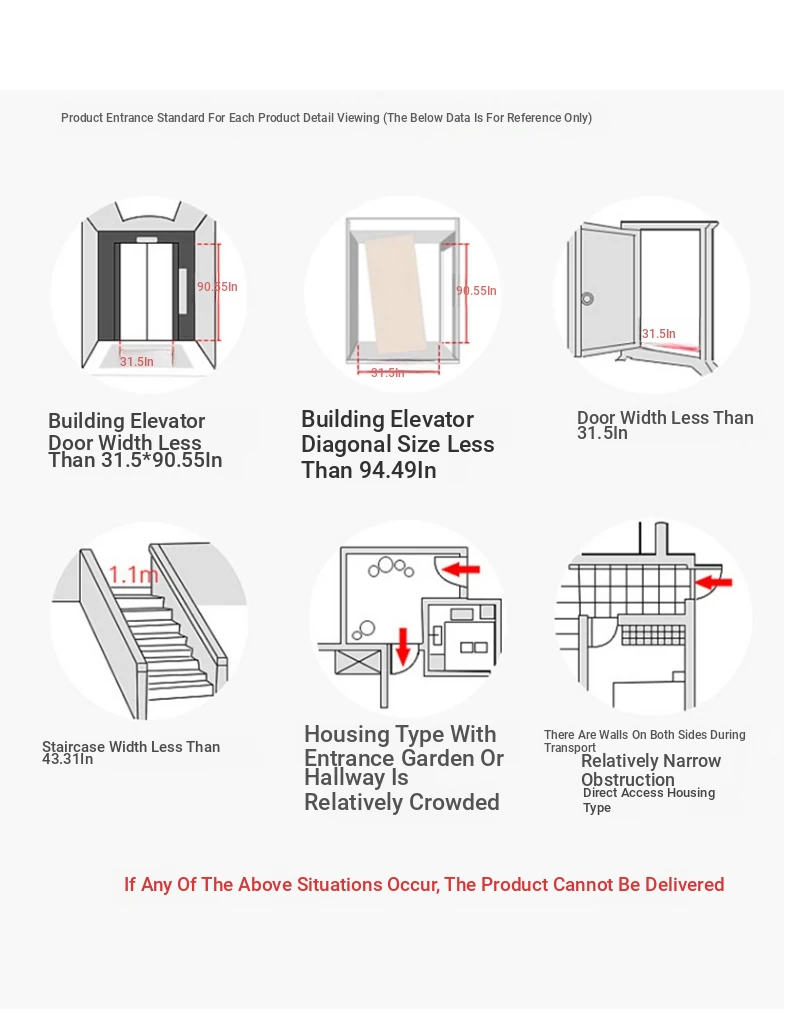 Product Entrance Standard For Each Product Detail Viewing (The Below Data Is For Reference Only)

90.55In
31.5In

Building Elevator Door Width Less Than 31.5*90.55In

90.55In
31.5In

Building Elevator Diagonal Size Less Than 94.49In

31.5In

Door Width Less Than 31.5In

1.1m

Staircase Width Less Than 43.31In

Housing Type With Entrance Garden Or Hallway Is Relatively Crowded

There Are Walls On Both Sides During Transport

Relatively Narrow Obstruction

Direct Access Housing Type

If Any Of The Above Situations Occur, The Product Cannot Be Delivered