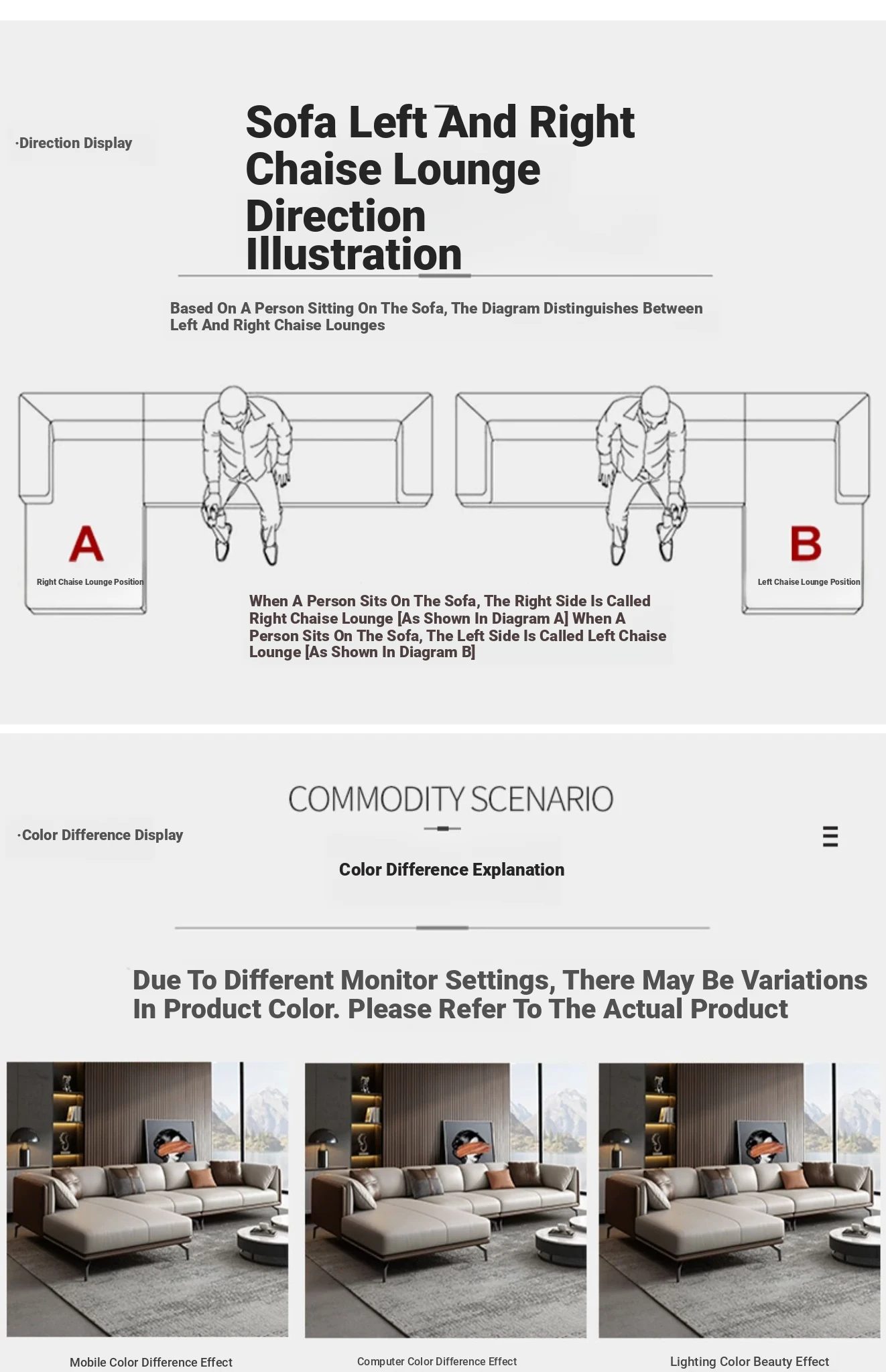 ·Direction Display

Sofa Left And Right Chaise Lounge Direction Illustration

Based On A Person Sitting On The Sofa, The Diagram Distinguishes Between Left And Right Chaise Lounges

A

Right Chaise Lounge Position

B

Left Chaise Lounge Position

When A Person Sits On The Sofa, The Right Side Is Called Right Chaise Lounge [As Shown In Diagram A] When A Person Sits On The Sofa, The Left Side Is Called Left Chaise Lounge [As Shown In Diagram B]

COMMODITY SCENARIO

·Color Difference Display

Color Difference Explanation

Due To Different Monitor Settings, There May Be Variations In Product Color. Please Refer To The Actual Product

Mobile Color Difference Effect

Computer Color Difference Effect

Lighting Color Beauty Effect