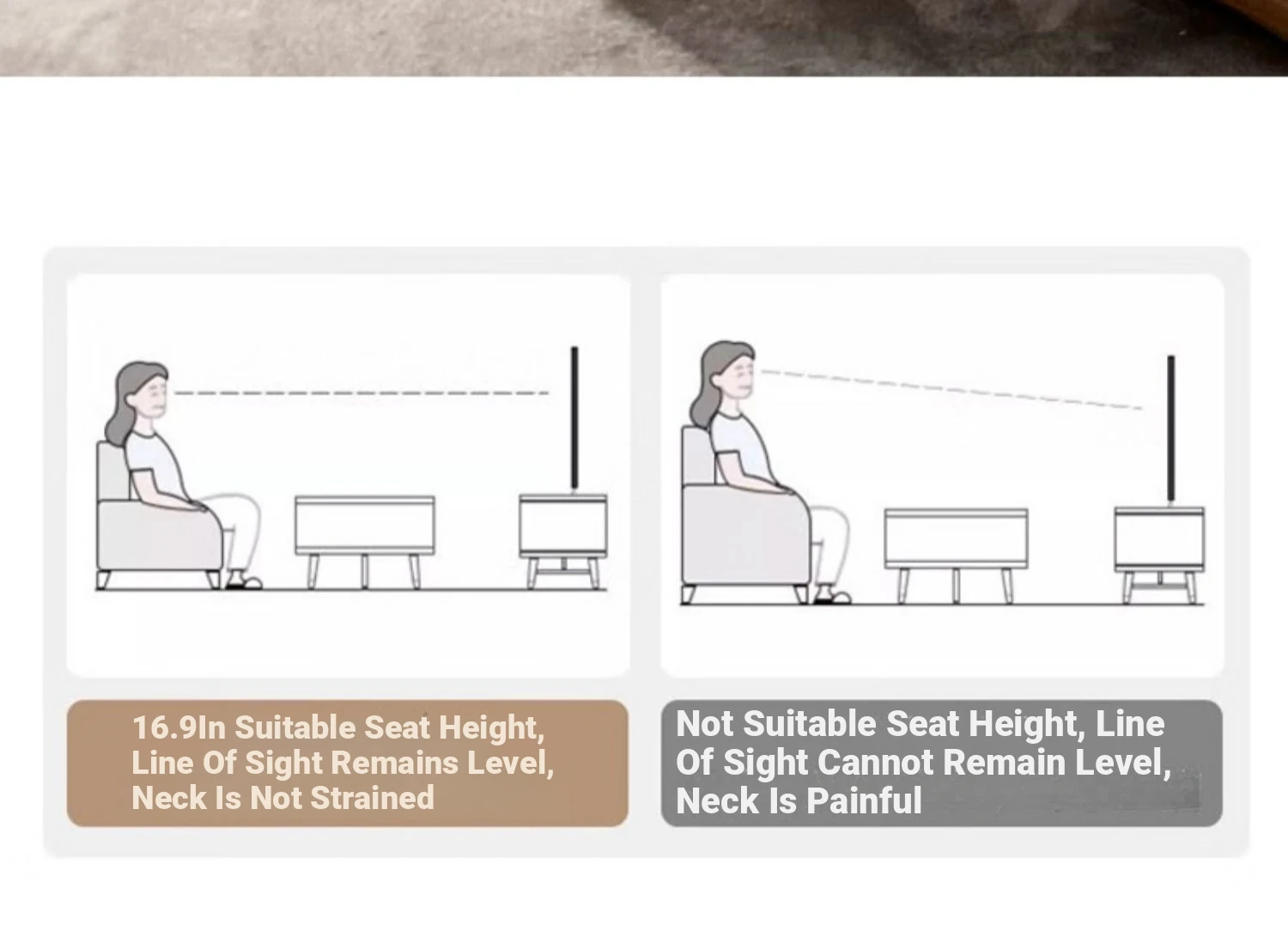 16.9In Suitable Seat Height, Line Of Sight Remains Level, Neck Is Not Strained

Not Suitable Seat Height, Line Of Sight Cannot Remain Level, Neck Is Painful