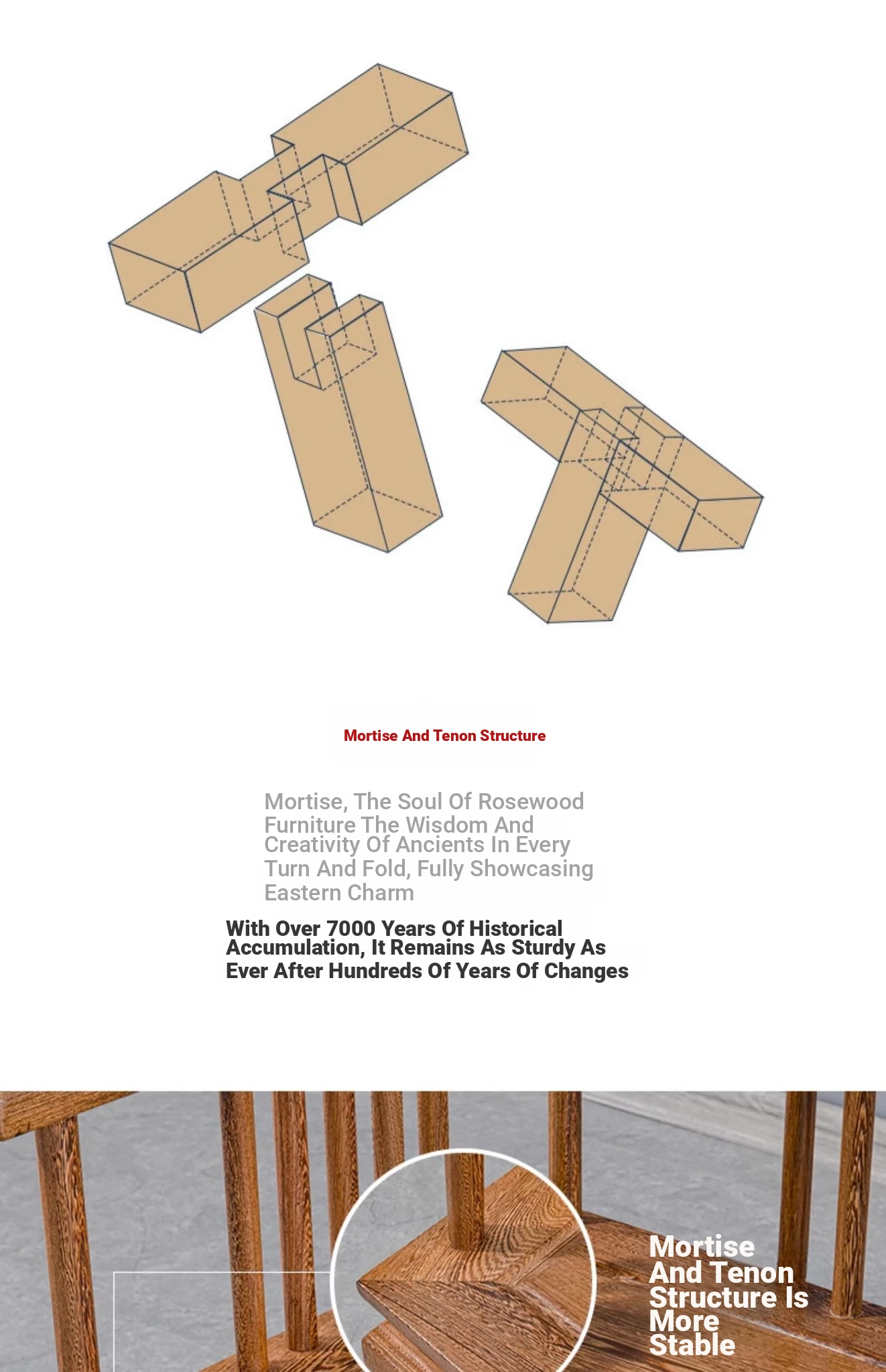 Mortise And Tenon Structure

Mortise, The Soul Of Rosewood Furniture The Wisdom And Creativity Of Ancients In Every Turn And Fold, Fully Showcasing Eastern Charm

With Over 7000 Years Of Historical Accumulation, It Remains As Sturdy As Ever After Hundreds Of Years Of Changes

Mortise And Tenon Structure Is More Stable