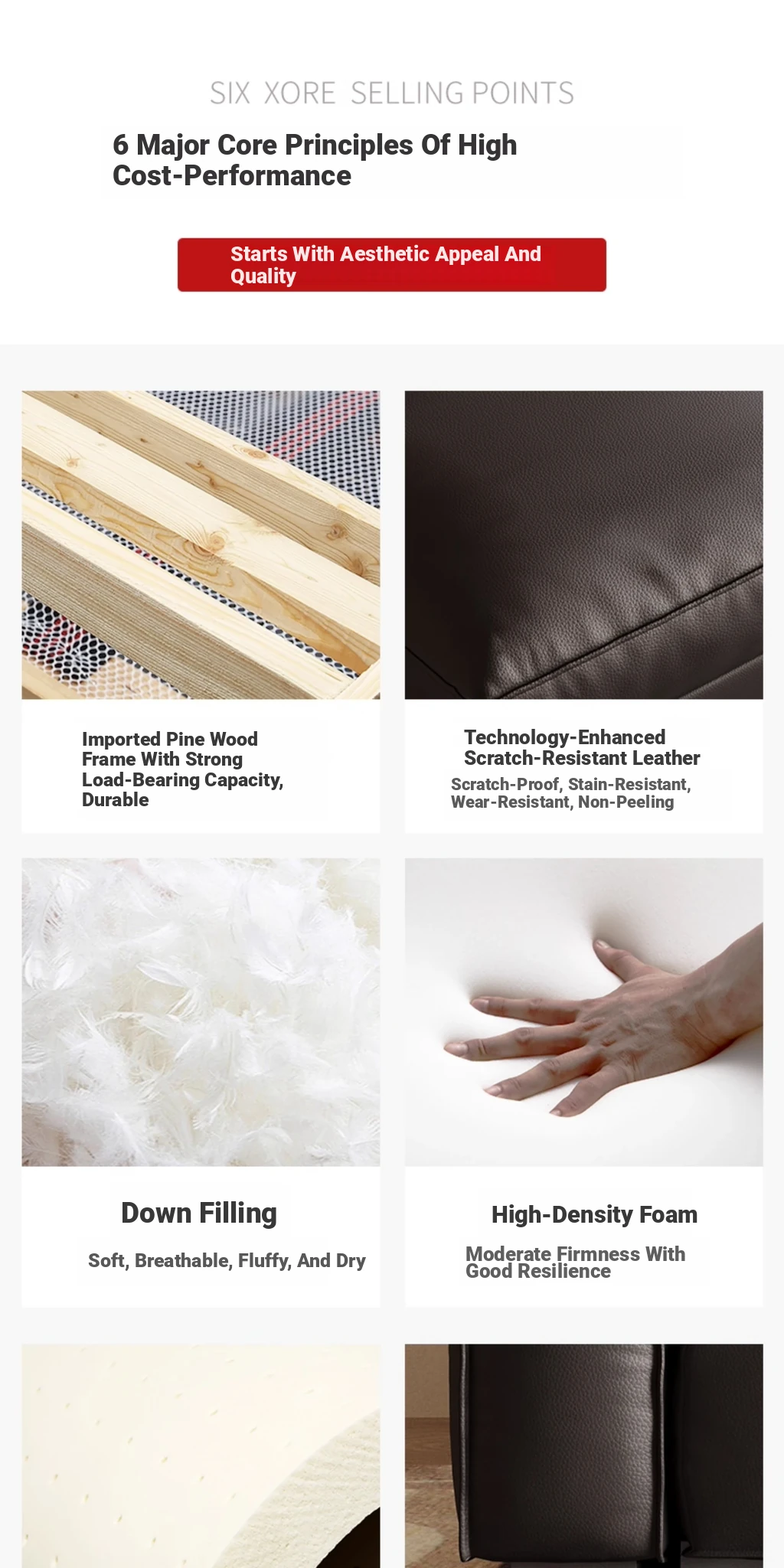 SIX XORE SELLING POINTS

6 Major Core Principles Of High Cost-Performance

Starts With Aesthetic Appeal And Quality

Imported Pine Wood Frame With Strong Load-Bearing Capacity, Durable

Technology-Enhanced Scratch-Resistant Leather

Scratch-Proof, Stain-Resistant, Wear-Resistant, Non-Peeling

Down Filling

Soft, Breathable, Fluffy, And Dry

High-Density Foam

Moderate Firmness With Good Resilience