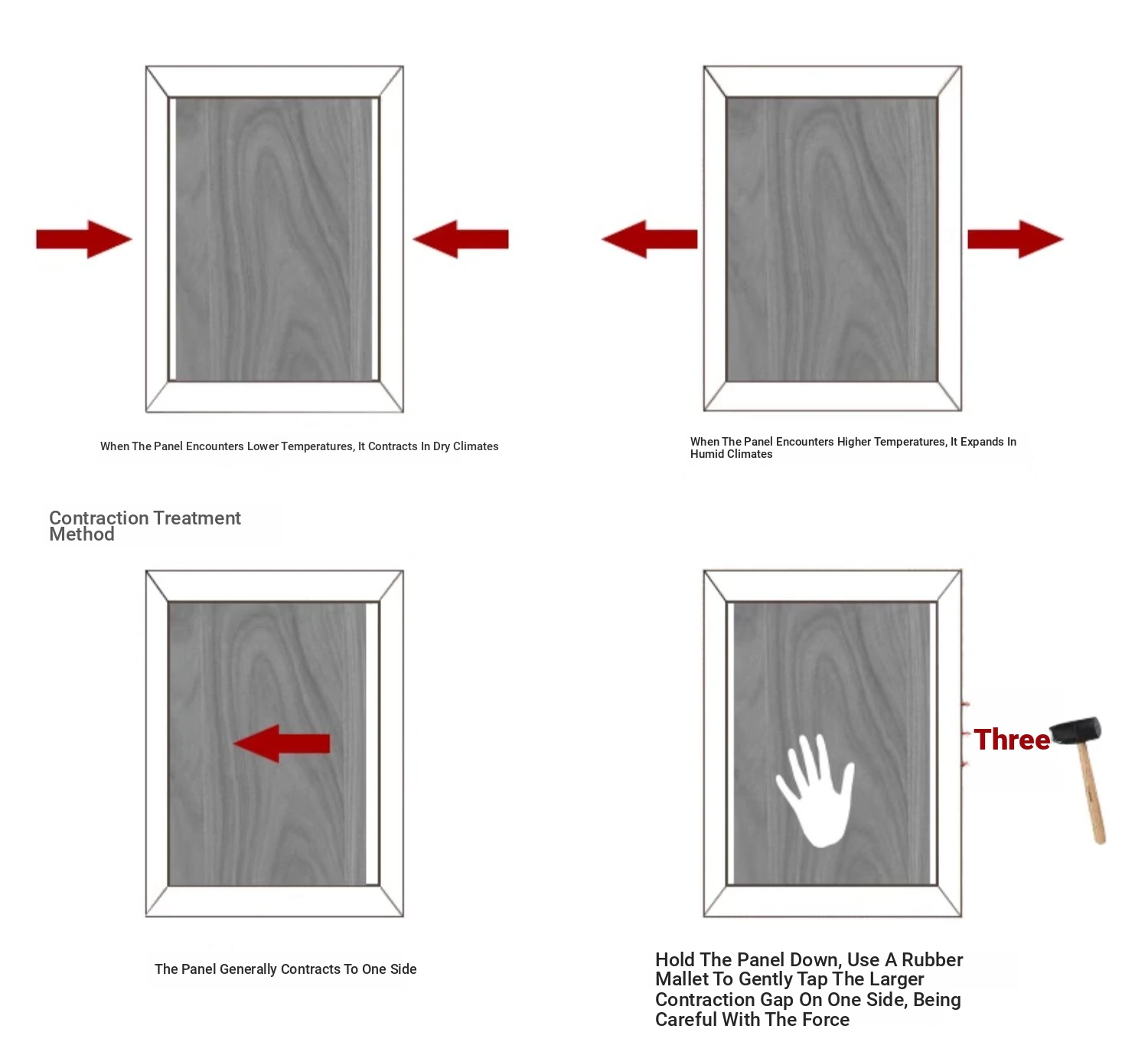 When The Panel Encounters Lower Temperatures, It Contracts In Dry Climates

When The Panel Encounters Higher Temperatures, It Expands In Humid Climates

Contraction Treatment Method

Three

The Panel Generally Contracts To One Side

Hold The Panel Down, Use A Rubber Mallet To Gently Tap The Larger Contraction Gap On One Side, Being Careful With The Force