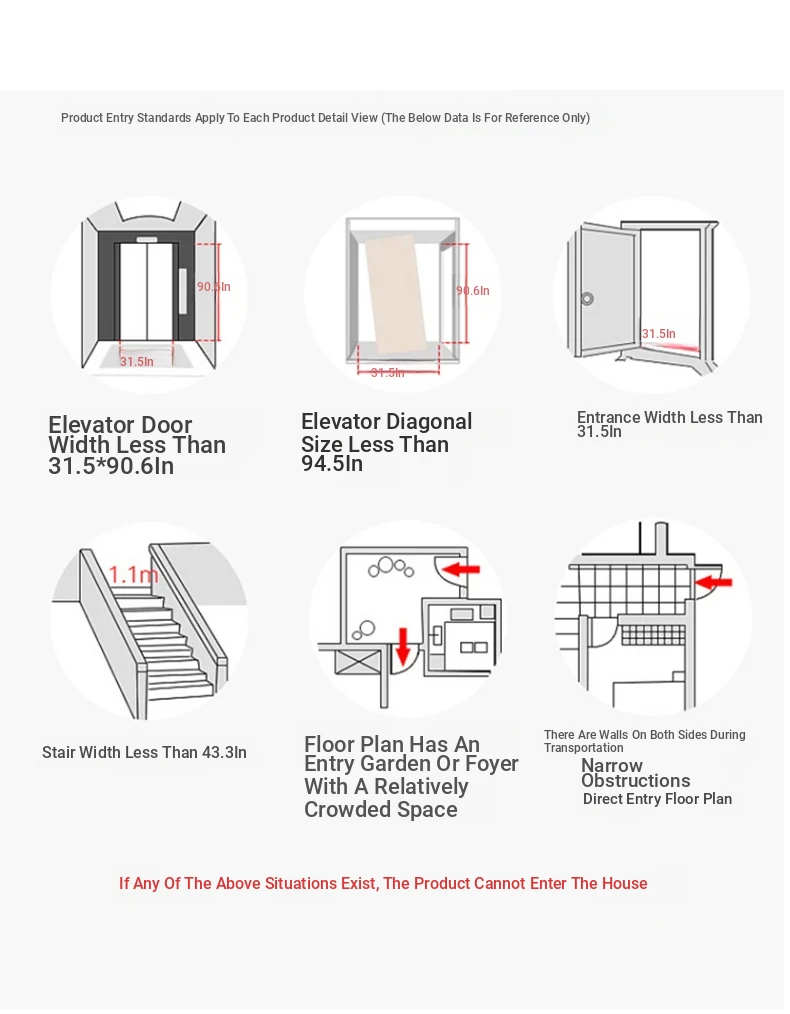 Product Entry Standards Apply To Each Product Detail View (The Below Data Is For Reference Only)

90.6In

31.5In

Elevator Door Width Less Than 31.5*90.6In

90.6In

31.5In

Elevator Diagonal Size Less Than 94.5In

31.5In

Entrance Width Less Than 31.5In

1.1m

Stair Width Less Than 43.3In

Floor Plan Has An Entry Garden Or Foyer With A Relatively Crowded Space

There Are Walls On Both Sides During Transportation

Narrow Obstructions

Direct Entry Floor Plan

If Any Of The Above Situations Exist, The Product Cannot Enter The House