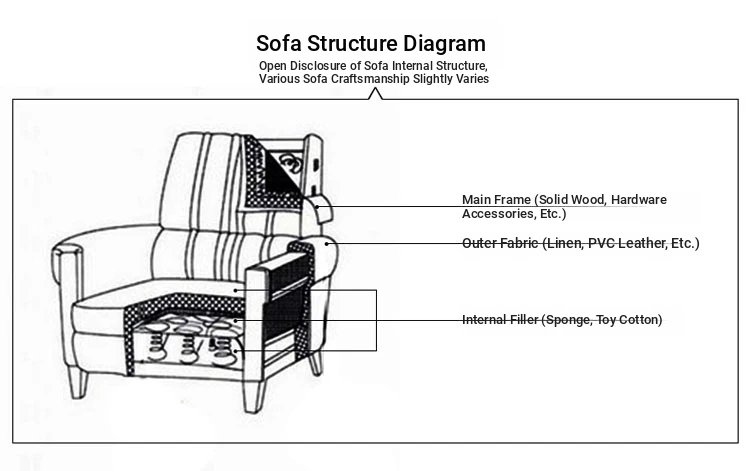 Sofa Structure Diagram
Open Disclosure of Sofa Internal Structure, Various Sofa Craftsmanship Slightly Varies

Main Frame (Solid Wood, Hardware Accessories, Etc.)

Outer Fabric (Linen, PVC Leather, Etc.)

Internal Filler (Sponge, Toy Cotton)