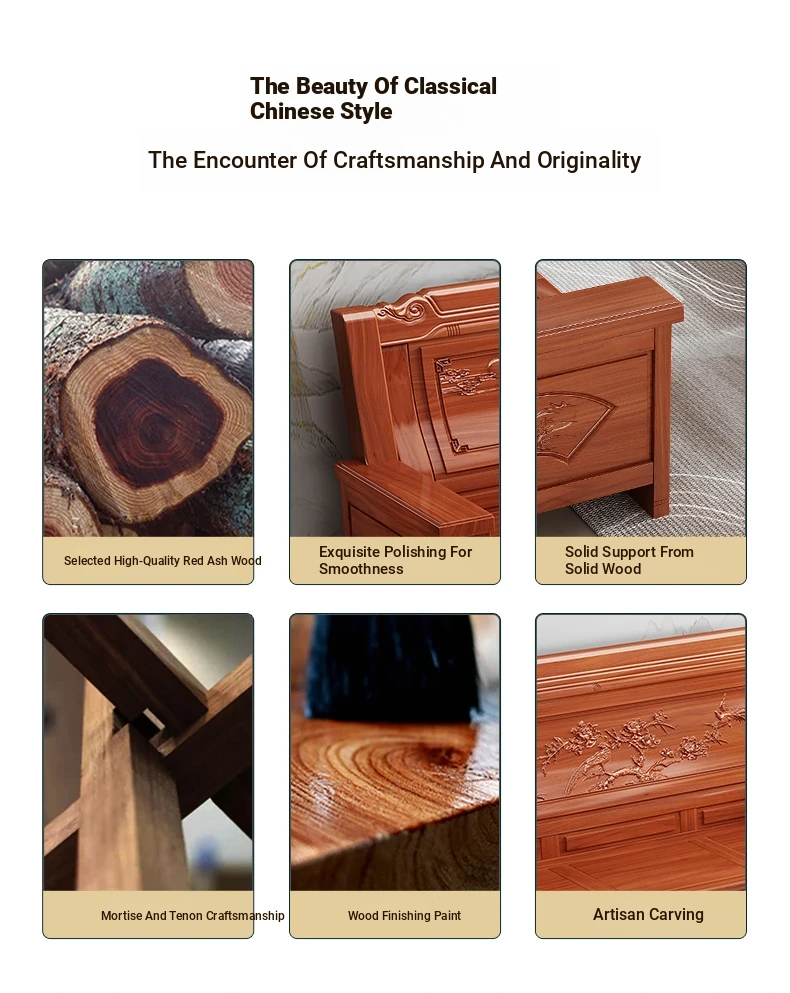 The Beauty Of Classical Chinese Style

The Encounter Of Craftsmanship And Originality

Selected High-Quality Red Ash Wood

Exquisite Polishing For Smoothness

Solid Support From Solid Wood

Mortise And Tenon Craftsmanship

Wood Finishing Paint

Artisan Carving