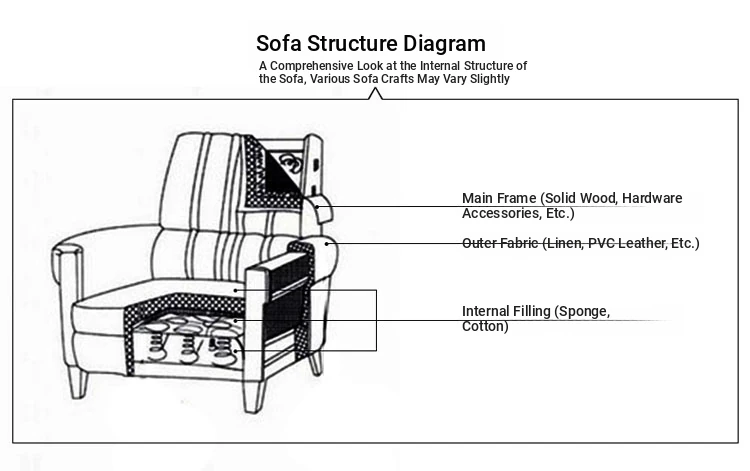 Sofa Structure Diagram

A Comprehensive Look at the Internal Structure of the Sofa, Various Sofa Crafts May Vary Slightly

Main Frame (Solid Wood, Hardware Accessories, Etc.)

Outer Fabric (Linen, PVC Leather, Etc.)

Internal Filling (Sponge, Cotton)