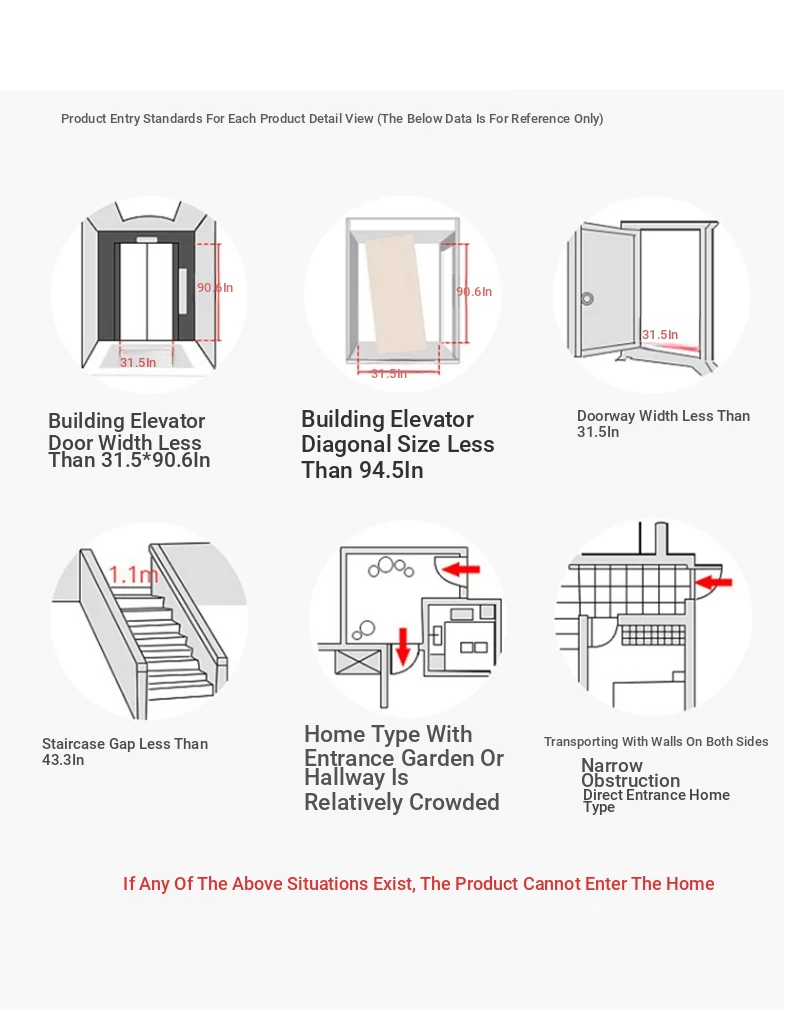 Product Entry Standards For Each Product Detail View (The Below Data Is For Reference Only)

90.6In
31.5In

Building Elevator Door Width Less Than 31.5*90.6In

90.6In
31.5In

Building Elevator Diagonal Size Less Than 94.5In

31.5In

Doorway Width Less Than 31.5In

1.1m

Staircase Gap Less Than 43.3In

Home Type With Entrance Garden Or Hallway Is Relatively Crowded

Transporting With Walls On Both Sides

Narrow Obstruction

Direct Entrance Home Type

If Any Of The Above Situations Exist, The Product Cannot Enter The Home