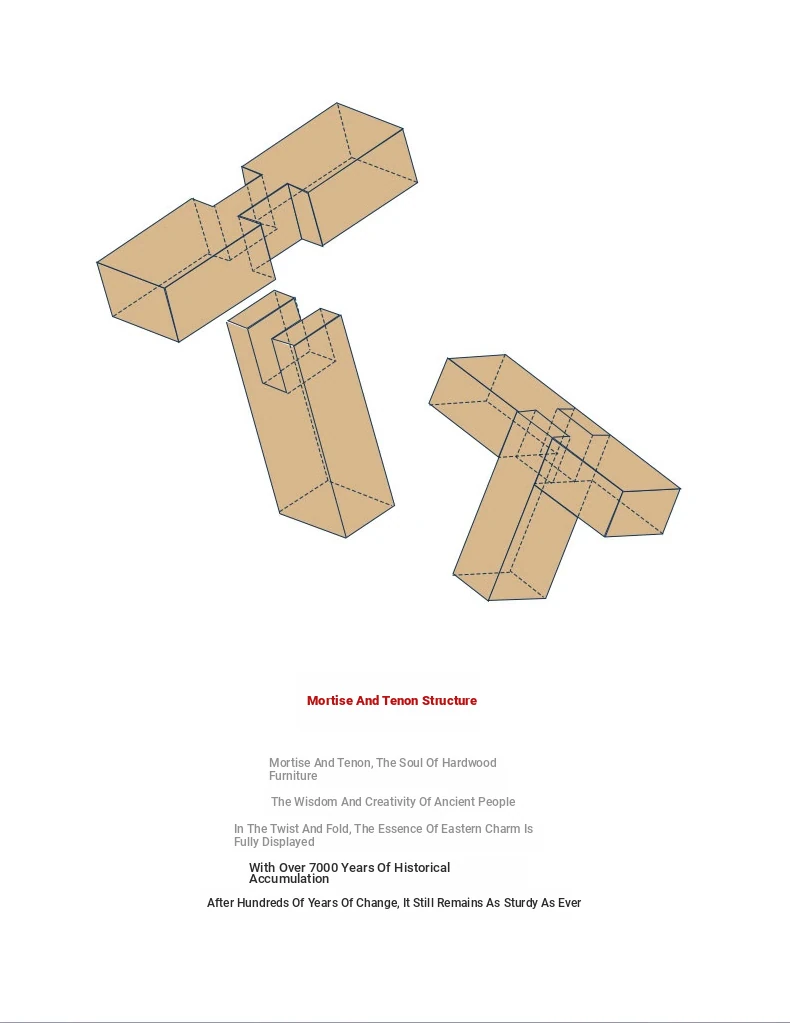 Mortise And Tenon Structure

Mortise And Tenon, The Soul Of Hardwood Furniture

The Wisdom And Creativity Of Ancient People

In The Twist And Fold, The Essence Of Eastern Charm Is Fully Displayed

With Over 7000 Years Of Historical Accumulation

After Hundreds Of Years Of Change, It Still Remains As Sturdy As Ever