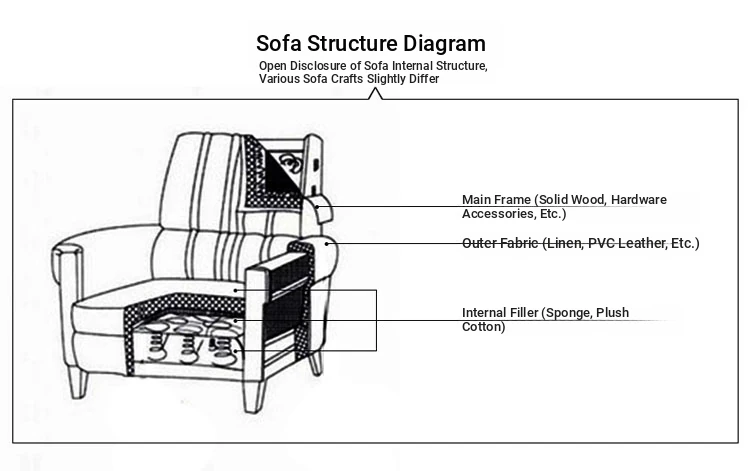 Sofa Structure Diagram
Open Disclosure of Sofa Internal Structure, Various Sofa Crafts Slightly Differ

Main Frame (Solid Wood, Hardware Accessories, Etc.)

Outer Fabric (Linen, PVC Leather, Etc.)

Internal Filler (Sponge, Plush Cotton)